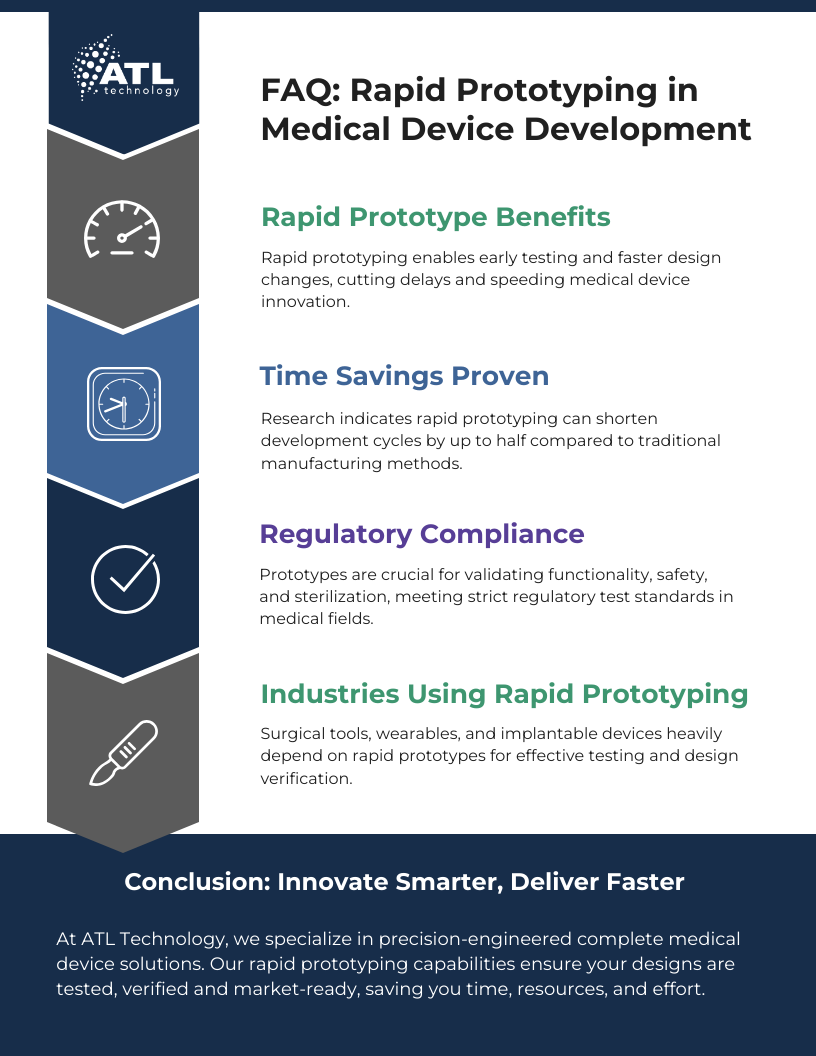 ATL technology

FAQ: Rapid Prototyping in Medical Device Development

Rapid Prototype Benefits

Rapid prototyping enables early testing and faster design changes, cutting delays and speeding medical device innovation.

Time Savings Proven

Research indicates rapid prototyping can shorten development cycles by up to half compared to traditional manufacturing methods.

Regulatory Compliance

Prototypes are crucial for validating functionality, safety, and sterilization, meeting strict regulatory test standards in medical fields.

Industries Using Rapid Prototyping

Surgical tools, wearables, and implantable devices heavily depend on rapid prototypes for effective testing and design verification.

Conclusion: Innovate Smarter, Deliver Faster

At ATL Technology, we specialize in precision-engineered complete medical device solutions. Our rapid prototyping capabilities ensure your designs are tested, verified and market-ready, saving you time, resources, and effort.